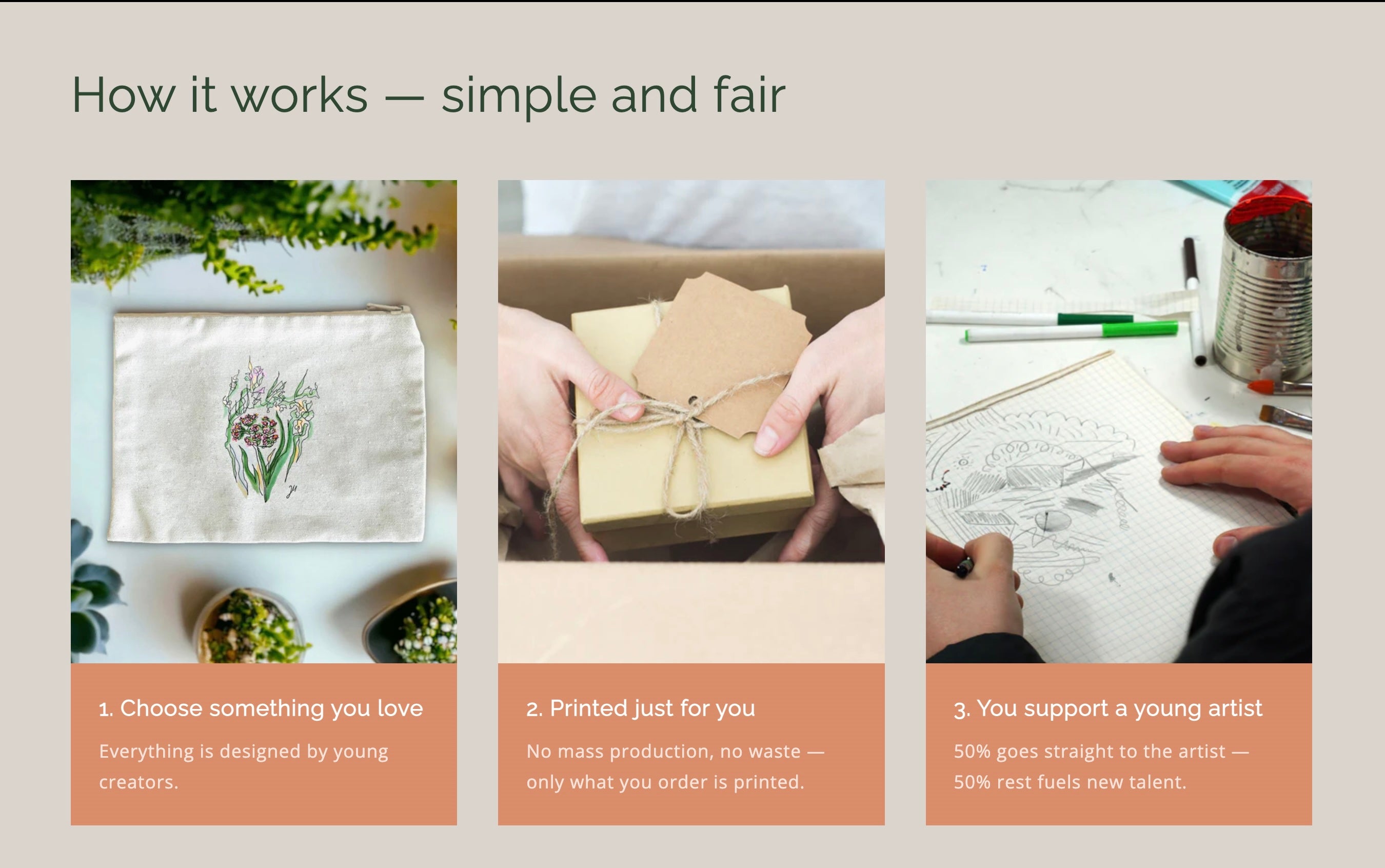 How it works — simple and fair

1. Choose something you love

Everything is designed by young creators.

2. Printed just for you

No mass production, no waste — only what you order is printed.

3. You support a young artist

50% goes straight to the artist — 50% rest fuels new talent.